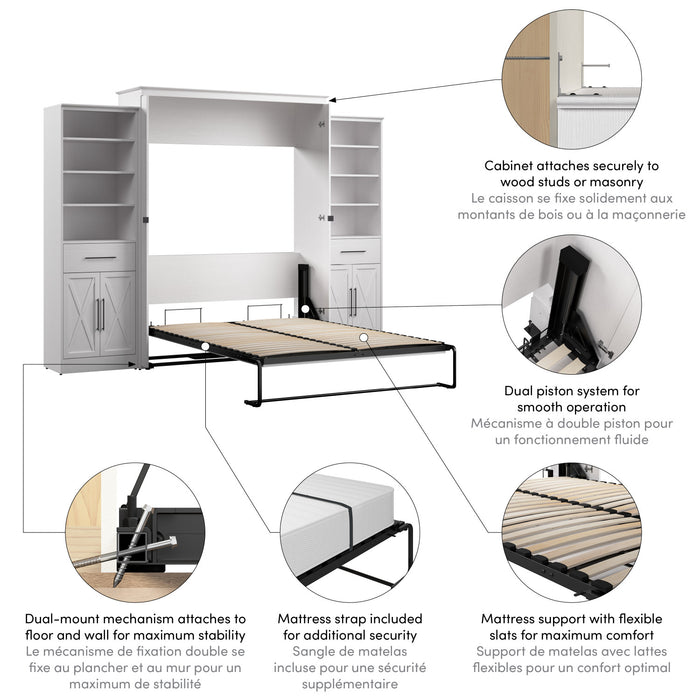 Cabinet attaches securely to wood studs or masonry
Le caisson se fixe solidement aux montants de bois ou à la maçonnerie

Dual piston system for smooth operation
Mécanisme à double piston pour un fonctionnement fluide

Dual-mount mechanism attaches to floor and wall for maximum stability
Le mécanisme de fixation double se fixe au plancher et au mur pour un maximum de stabilité

Mattress strap included for additional security
Sangle de matelas incluse pour une sécurité supplémentaire

Mattress support with flexible slats for maximum comfort
Support de matelas avec lattes flexibles pour un confort optimal