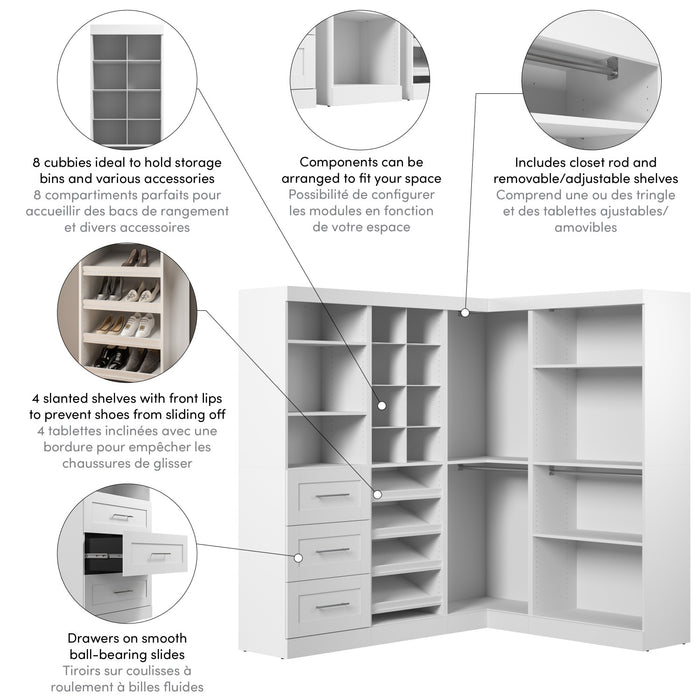 8 cubbies ideal to hold storage bins and various accessories
8 compartiments parfaits pour accueillir des bacs de rangement et divers accessoires

Components can be arranged to fit your space
Possibilité de configurer les modules en fonction de votre espace

Includes closet rod and removable/adjustable shelves
Comprend une ou des tringle et des tablettes ajustables/ amovibles

4 slanted shelves with front lips to prevent shoes from sliding off
4 tablettes inclinées avec une bordure pour empêcher les chaussures de glisser

Drawers on smooth ball-bearing slides
Tiroirs sur coulisses à roulement à billes fluides