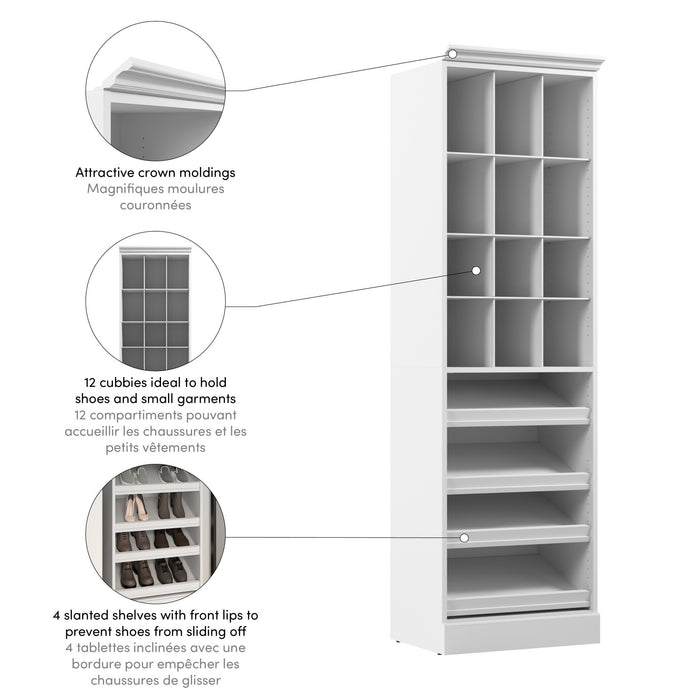 Attractive crown moldings
Magnifiques moulures couronnées

12 cubbies ideal to hold shoes and small garments
12 compartiments pouvant accueillir les chaussures et les petits vêtements

4 slanted shelves with front lips to prevent shoes from sliding off
4 tablettes inclinées avec une bordure pour empêcher les chaussures de glisser