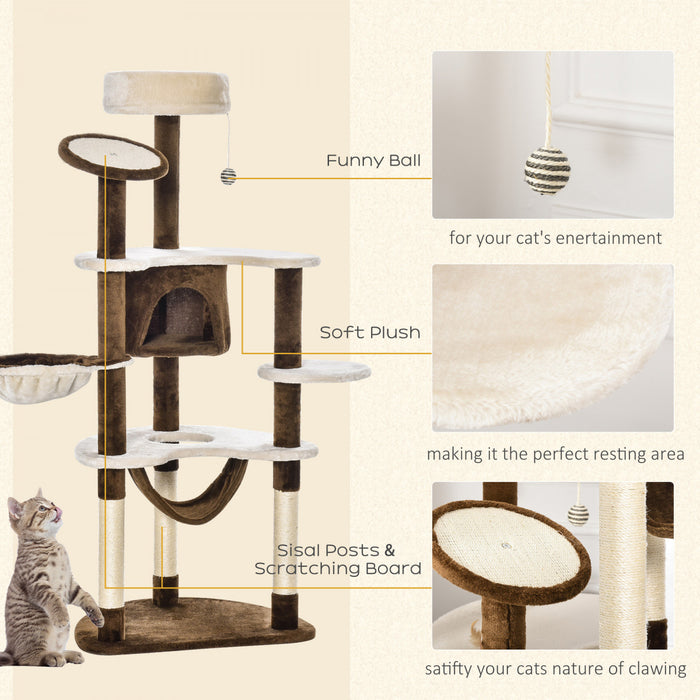 Funny Ball

for your cat's enertainment

Soft Plush

making it the perfect resting area

Sisal Posts & Scratching Board

satifty your cats nature of clawing