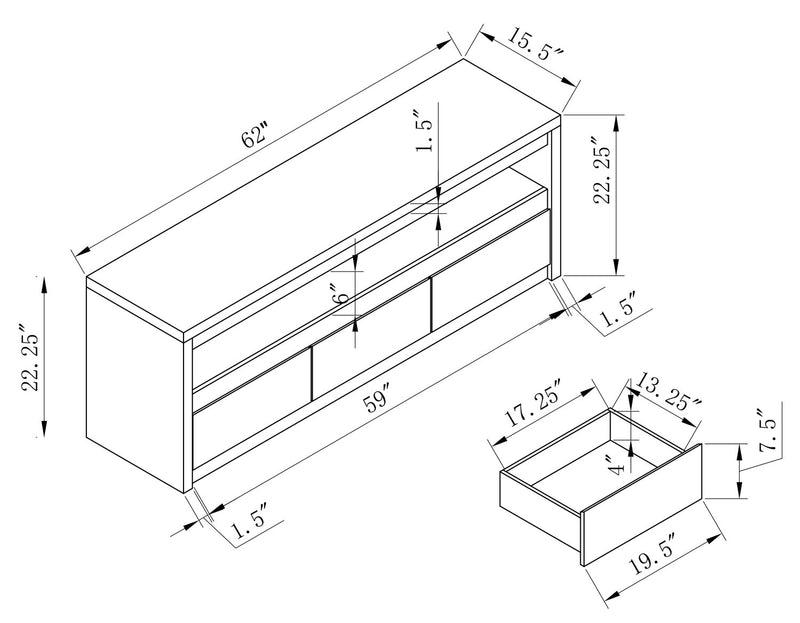 62"
15.5"
1.5"
22.25"
6"
1.5"
22.25"
59"
1.5"
17.25"
13.25"
7.5"
4"
19.5"