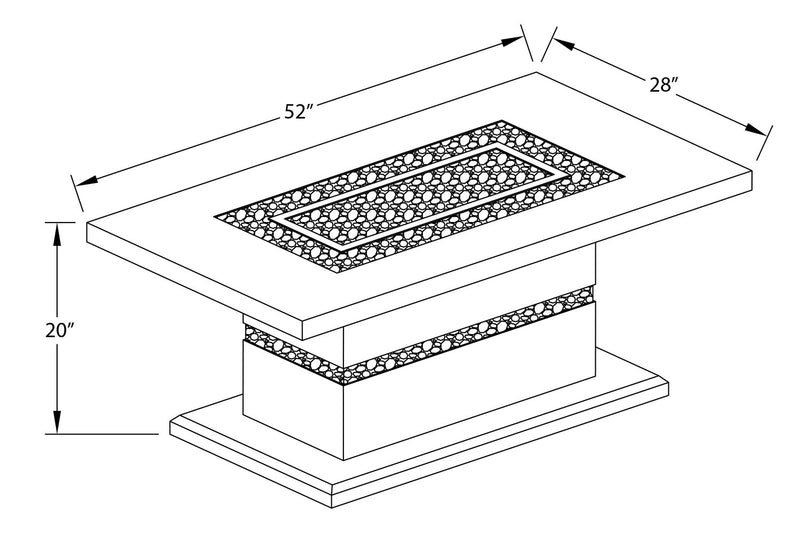 52″

28″

20″