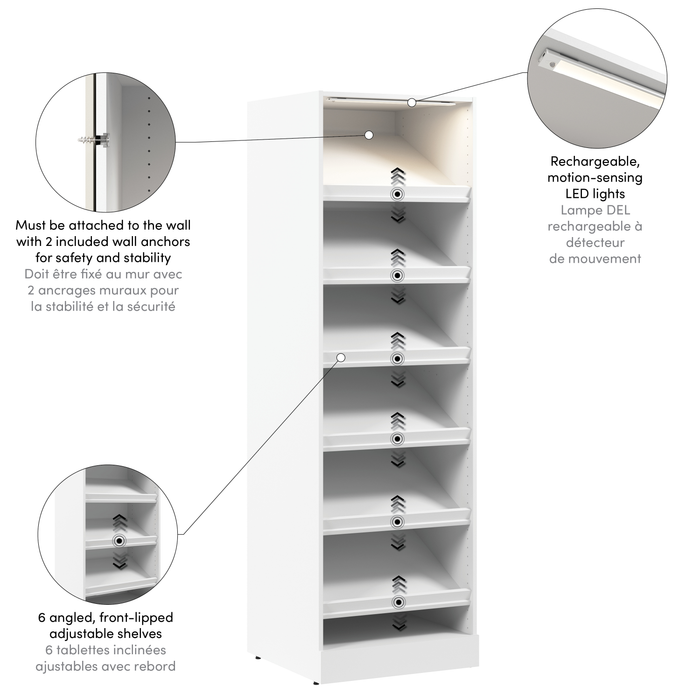 Must be attached to the wall with 2 included wall anchors for safety and stability
Doit être fixé au mur avec 2 ancrages muraux pour la stabilité et la sécurité

Rechargeable, motion-sensing LED lights
Lampe DEL rechargeable à détecteur de mouvement

6 angled, front-lipped adjustable shelves
6 tablettes inclinées ajustables avec rebord