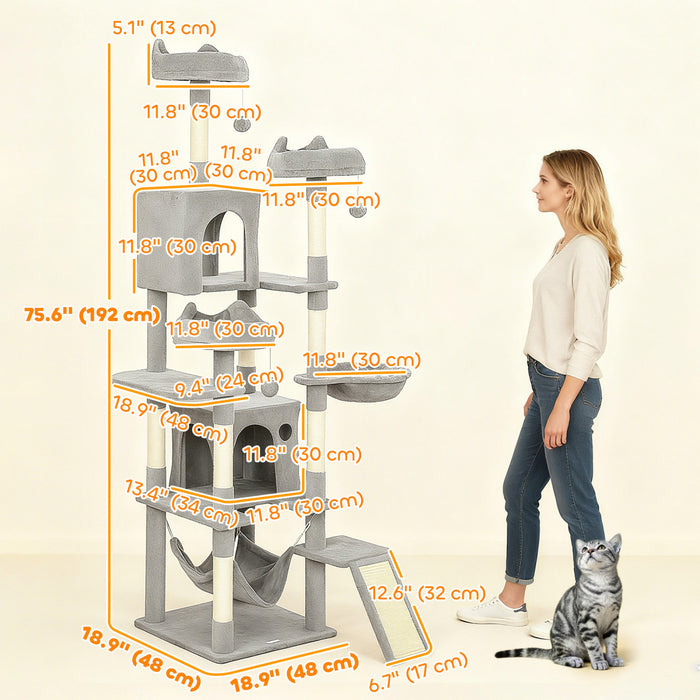 5.1" (13 cm)

11.8" (30 cm)

11.8" (30 cm)

11.8" (30 cm)

11.8" (30 cm)

11.8" (30 cm)

75.6" (192 cm)

11.8" (30 cm)

11.8" (30 cm)

9.4" (24 cm)

18.9" (48 cm)

11.8" (30 cm)

13.4" (34 cm)

11.8" (30 cm)

12.6" (32 cm)

18.9" (48 cm)

18.9" (48 cm)

6.7" (17 cm)