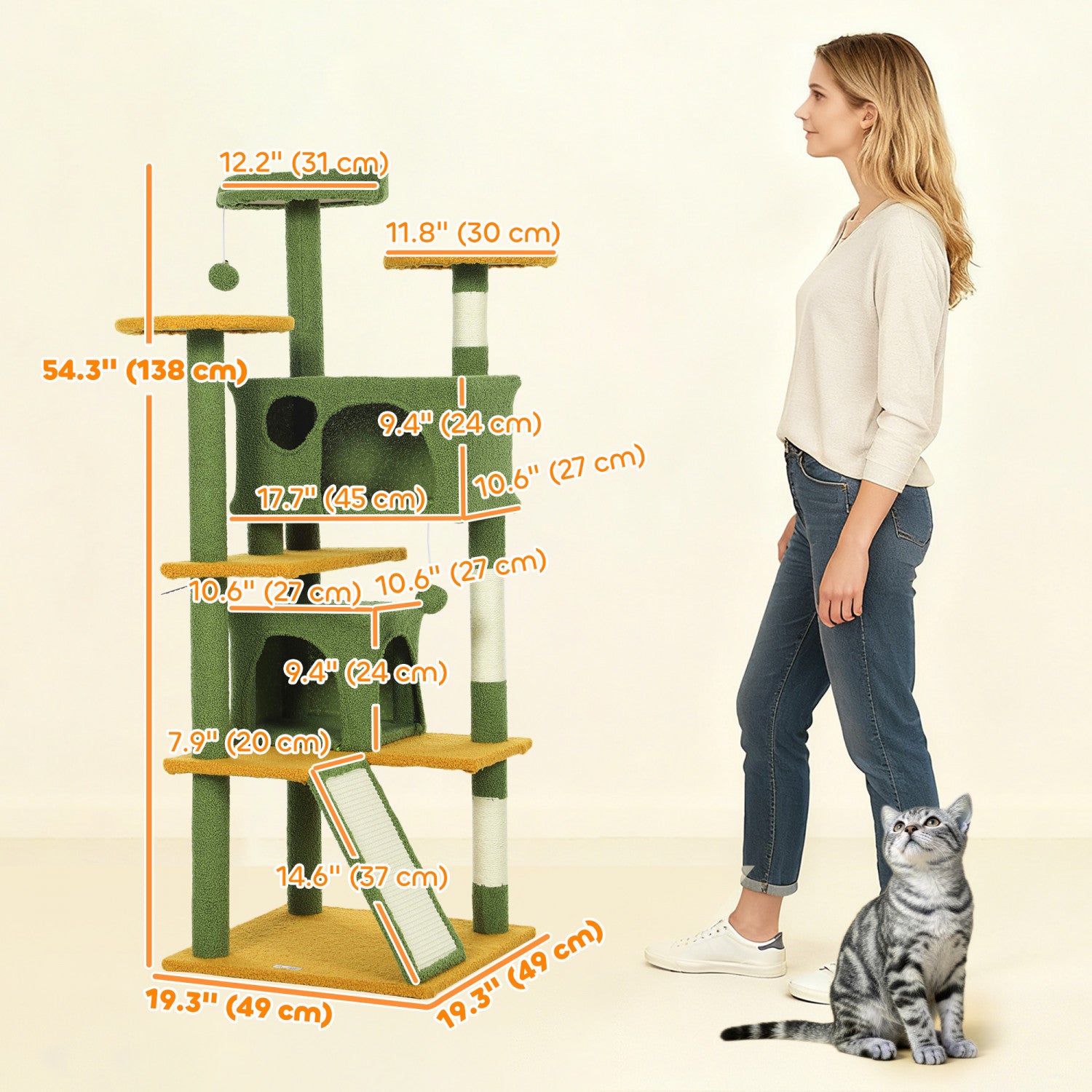 12.2" (31 cm)

11.8" (30 cm)

54.3" (138 cm)

9.4" (24 cm)

10.6" (27 cm)

17.7" (45 cm)

10.6" (27 cm)

10.6" (27 cm)

9.4" (24 cm)

7.9" (20 cm)

14.6" (37 cm)

19.3" (49 cm)

19.3" (49 cm)