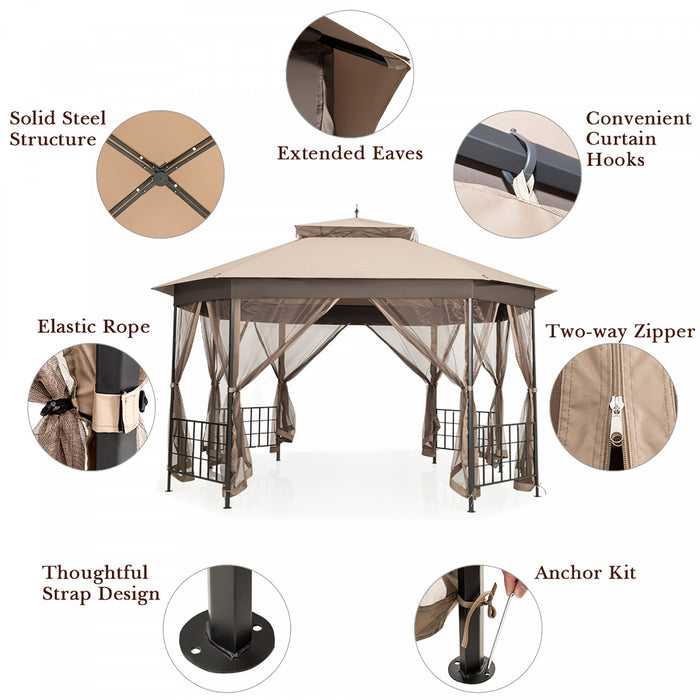 Solid Steel Structure

Extended Eaves

Convenient Curtain Hooks

Elastic Rope

Two-way Zipper

Thoughtful Strap Design

Anchor Kit