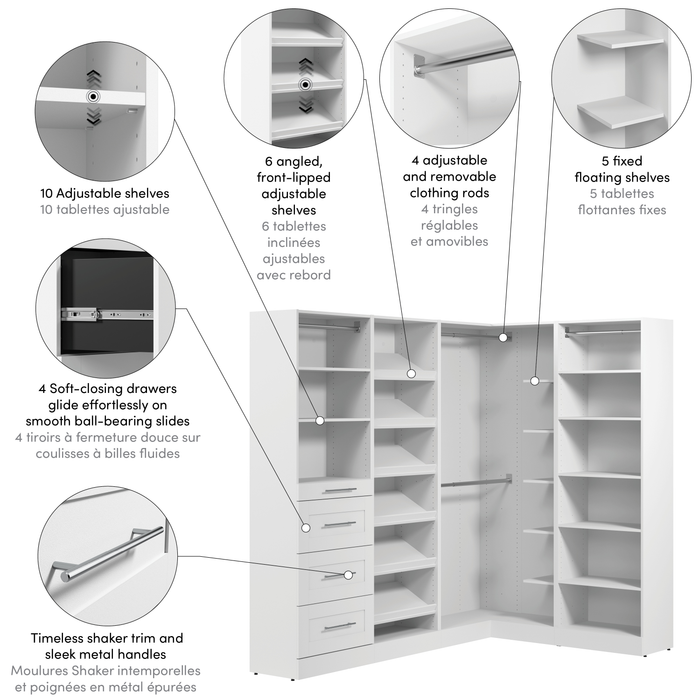 10 Adjustable shelves
10 tablettes ajustable

6 angled, front-lipped adjustable shelves
6 tablettes inclinées ajustables avec rebord

4 adjustable and removable clothing rods
4 tringles réglables et amovibles

5 fixed floating shelves
5 tablettes flottantes fixes

4 Soft-closing drawers glide effortlessly on smooth ball-bearing slides
4 tiroirs à fermeture douce sur coulisses à billes fluides

Timeless shaker trim and sleek metal handles
Moulures Shaker intemporelles et poignées en métal épurées