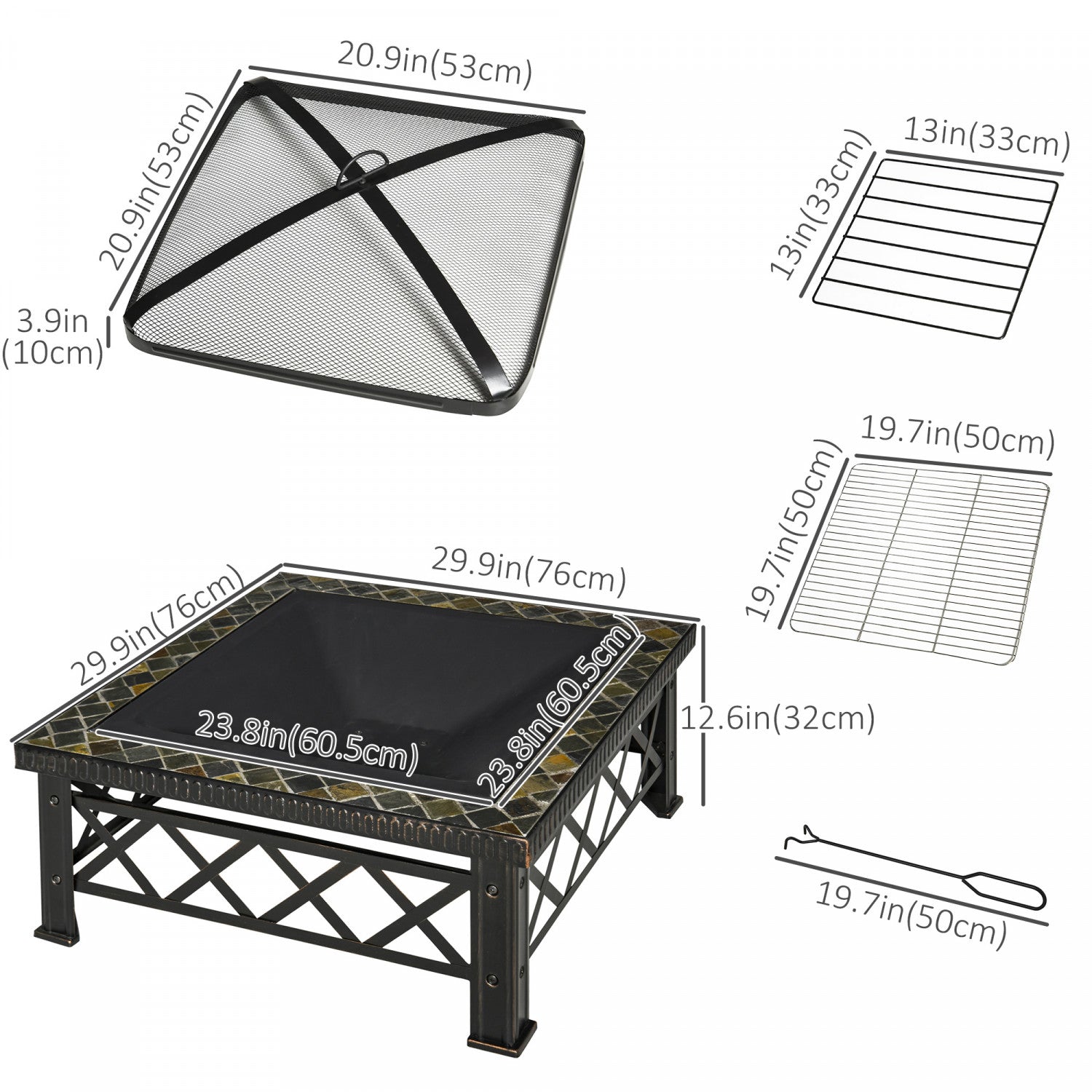 20.9in(53cm)
20.9in(53cm)
3.9in
(10cm)

13in(33cm)
13in(33cm)

19.7in(50cm)
19.7in(50cm)

29.9in(76cm)
29.9in(76cm)
23.8in(60.5cm)
23.8in(60.5cm)
12.6in(32cm)

19.7in(50cm)