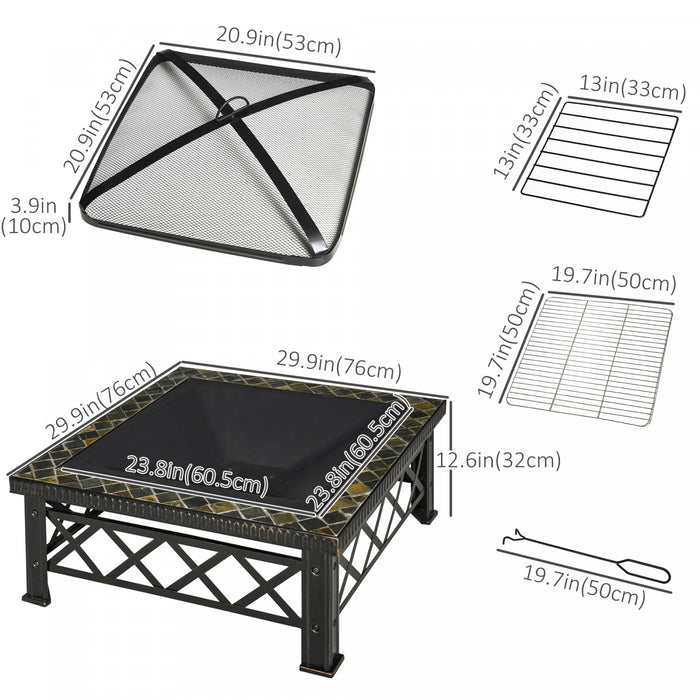 20.9in(53cm)

20.9in(53cm)

3.9in
(10cm)

13in(33cm)

13in(33cm)

19.7in(50cm)

19.7in(50cm)

29.9in(76cm)

29.9in(76cm)

23.8in(60.5cm)

23.8in(60.5cm)

12.6in(32cm)

19.7in(50cm)