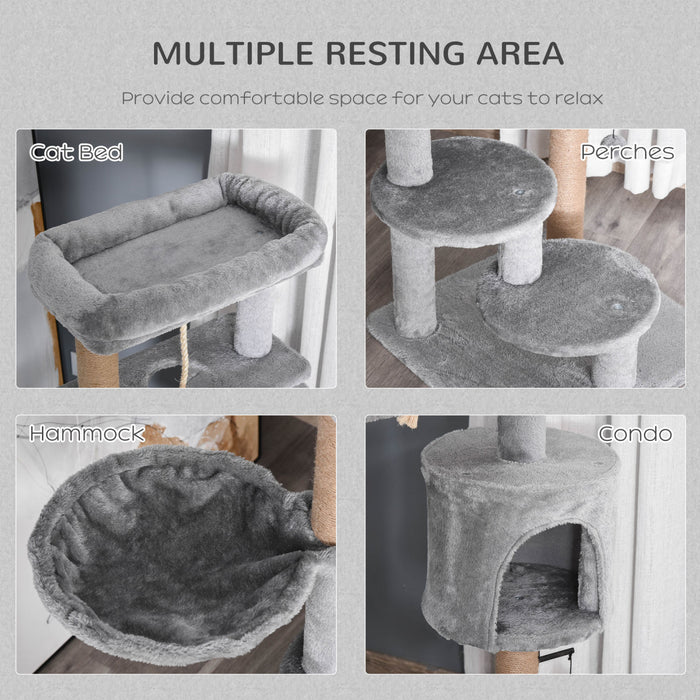 MULTIPLE RESTING AREA

Provide comfortable space for your cats to relax

Cat Bed

Perches

Hammock

Condo