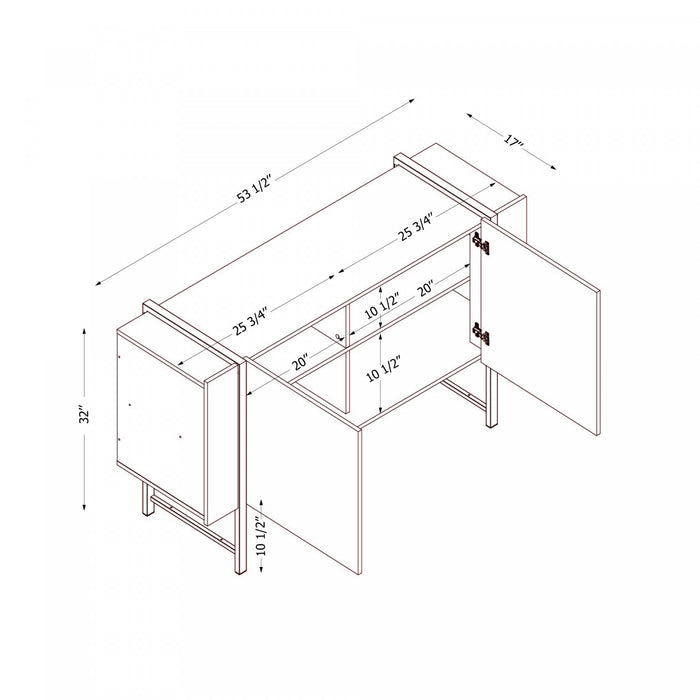 53 1/2"
17"
25 3/4"
25 3/4"
10 1/2"
20"
20"
10 1/2"
32"
10 1/2"