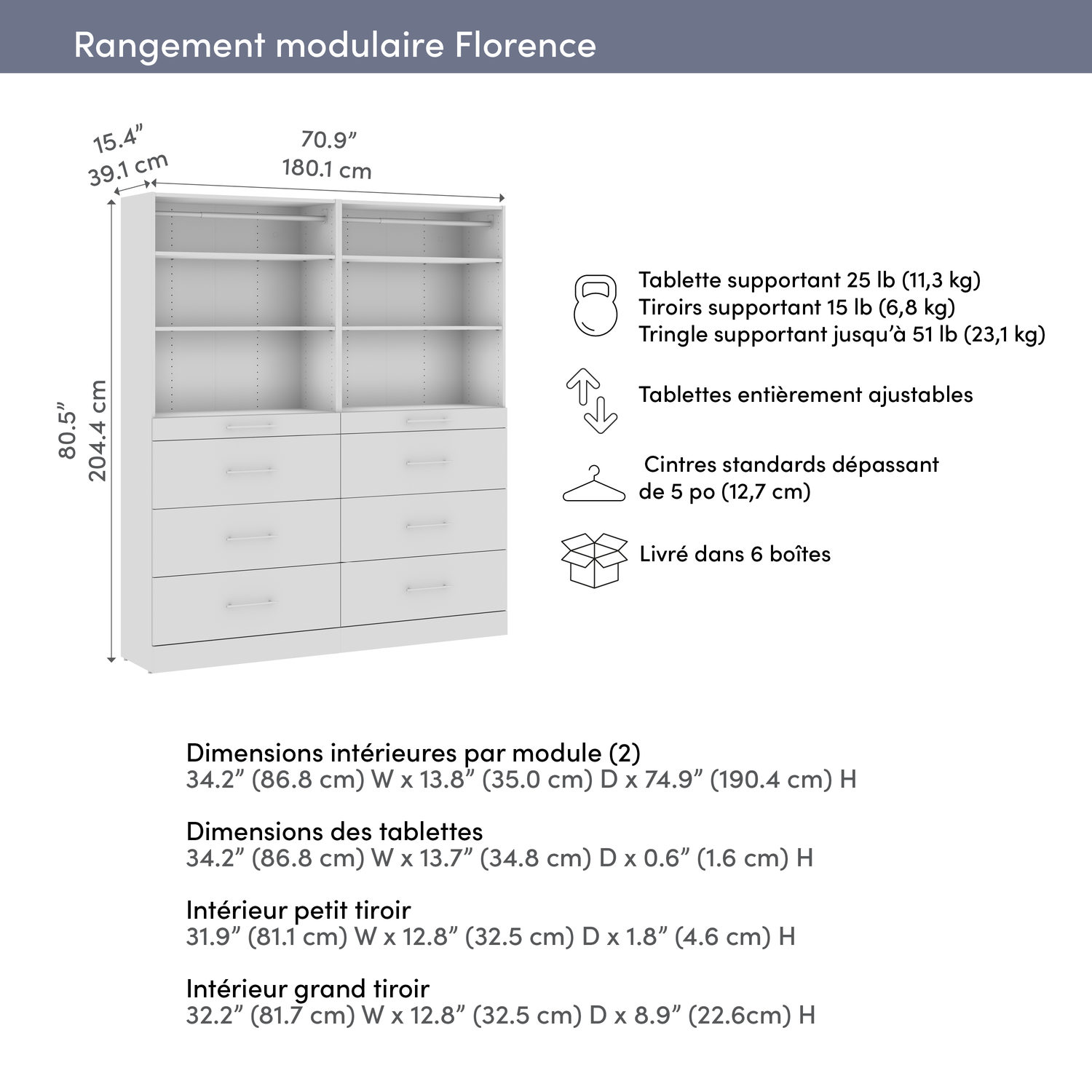 Rangement modulaire Florence

15.4”
39.1 cm

70.9”
180.1 cm

80.5”
204.4 cm

Tablette supportant 25 lb (11,3 kg)
Tiroirs supportant 15 lb (6,8 kg)
Tringle supportant jusqu’à 51 lb (23,1 kg)

Tablettes entièrement ajustables

Cintres standards dépassant de 5 po (12,7 cm)

Livré dans 6 boîtes

Dimensions intérieures par module (2)
34.2” (86.8 cm) W x 13.8” (35.0 cm) D x 74.9” (190.4 cm) H

Dimensions des tablettes
34.2” (86.8 cm) W x 13.7” (34.8 cm) D x 0.6” (1.6 cm) H

Intérieur petit tiroir
31.9” (81.1 cm) W x 12.8” (32.5 cm) D x 1.8” (4.6 cm) H

Intérieur grand tiroir
32.2” (81.7 cm) W x 12.8” (32.5 cm) D x 8.9” (22.6cm) H