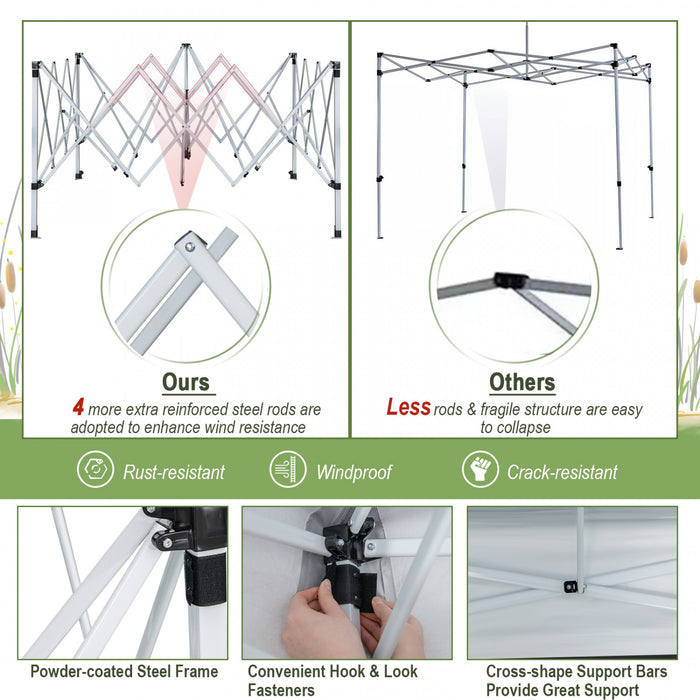 Ours

4 more extra reinforced steel rods are adopted to enhance wind resistance

Others

Less rods & fragile structure are easy to collapse

Rust-resistant

Windproof

Crack-resistant

Powder-coated Steel Frame

Convenient Hook & Look Fasteners

Cross-shape Support Bars Provide Great Support