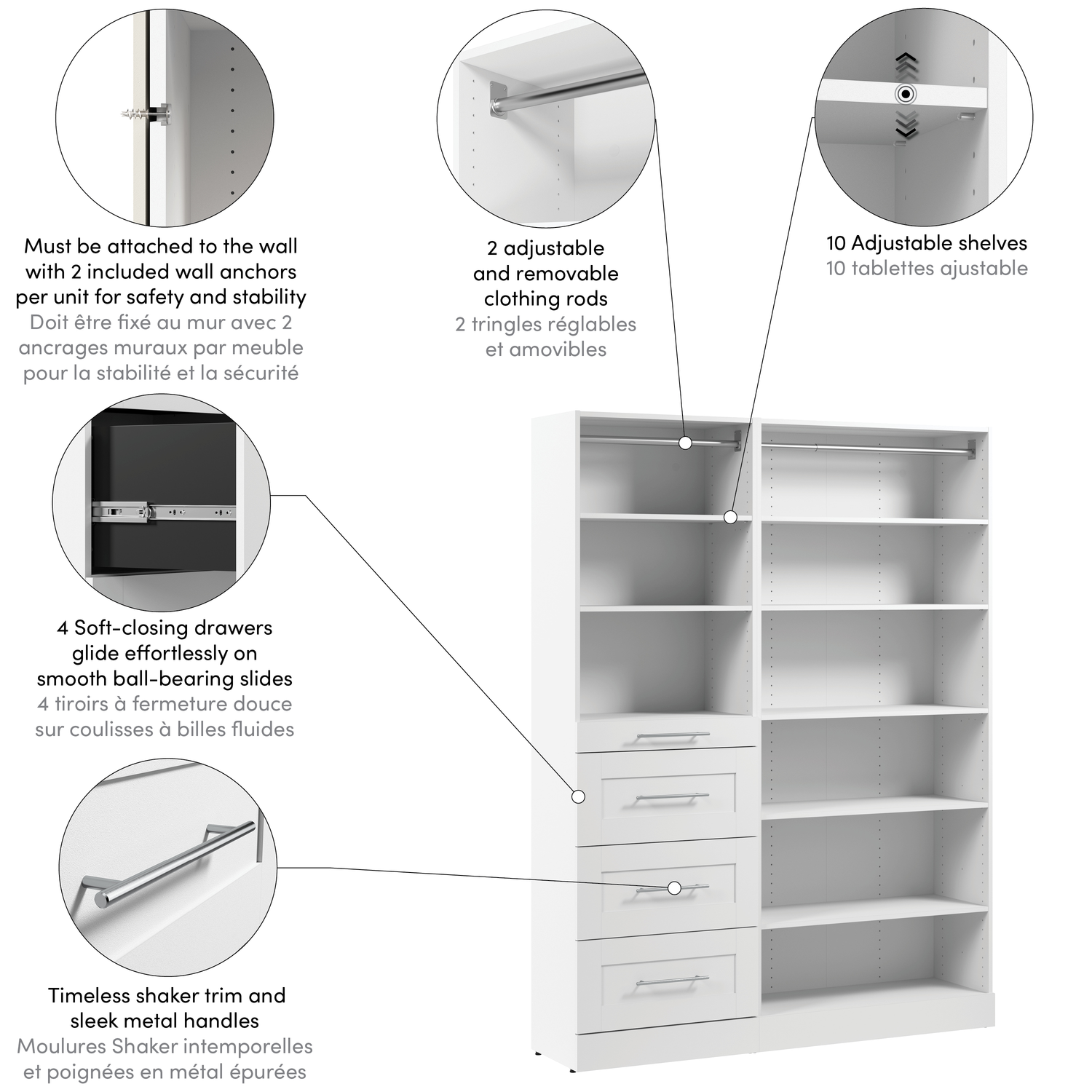 Must be attached to the wall with 2 included wall anchors per unit for safety and stability
Doit être fixé au mur avec 2 ancrages muraux par meuble pour la stabilité et la sécurité

2 adjustable and removable clothing rods
2 tringles réglables et amovibles

10 Adjustable shelves
10 tablettes ajustable

4 Soft-closing drawers glide effortlessly on smooth ball-bearing slides
4 tiroirs à fermeture douce sur coulisses à billes fluides

Timeless shaker trim and sleek metal handles
Moulures Shaker intemporelles et poignées en métal épurées