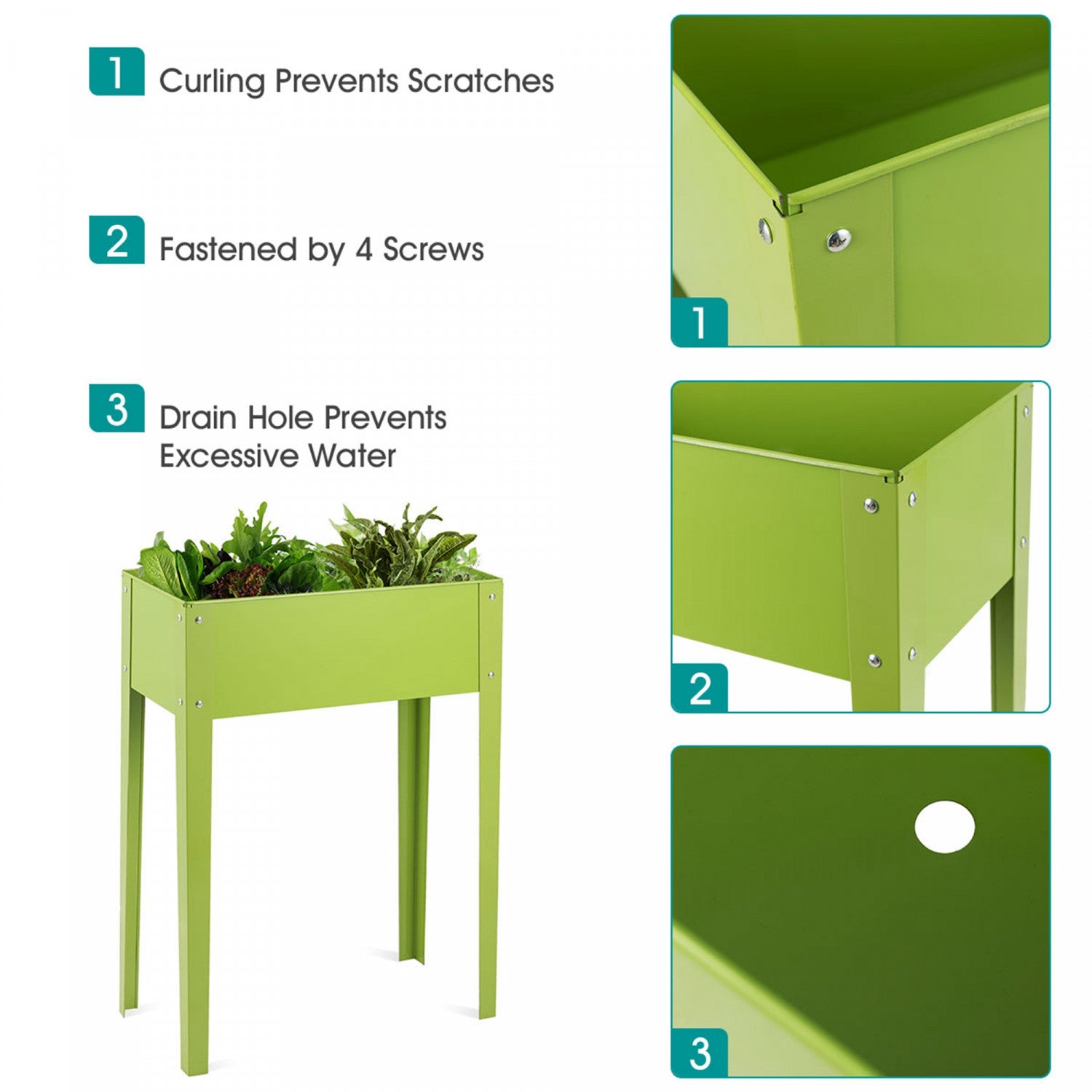 1 Curling Prevents Scratches

2 Fastened by 4 Screws

3 Drain Hole Prevents Excessive Water

1

2

3