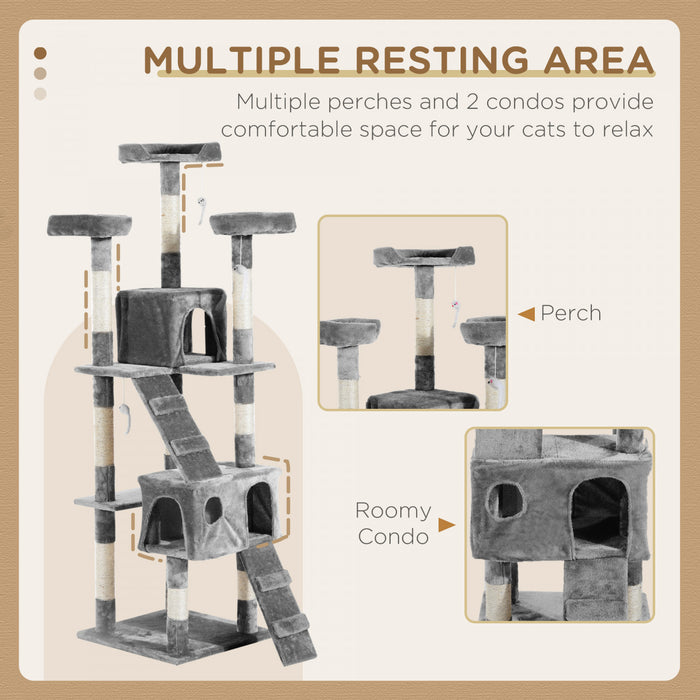 MULTIPLE RESTING AREA

Multiple perches and 2 condos provide comfortable space for your cats to relax

Perch

Roomy Condo