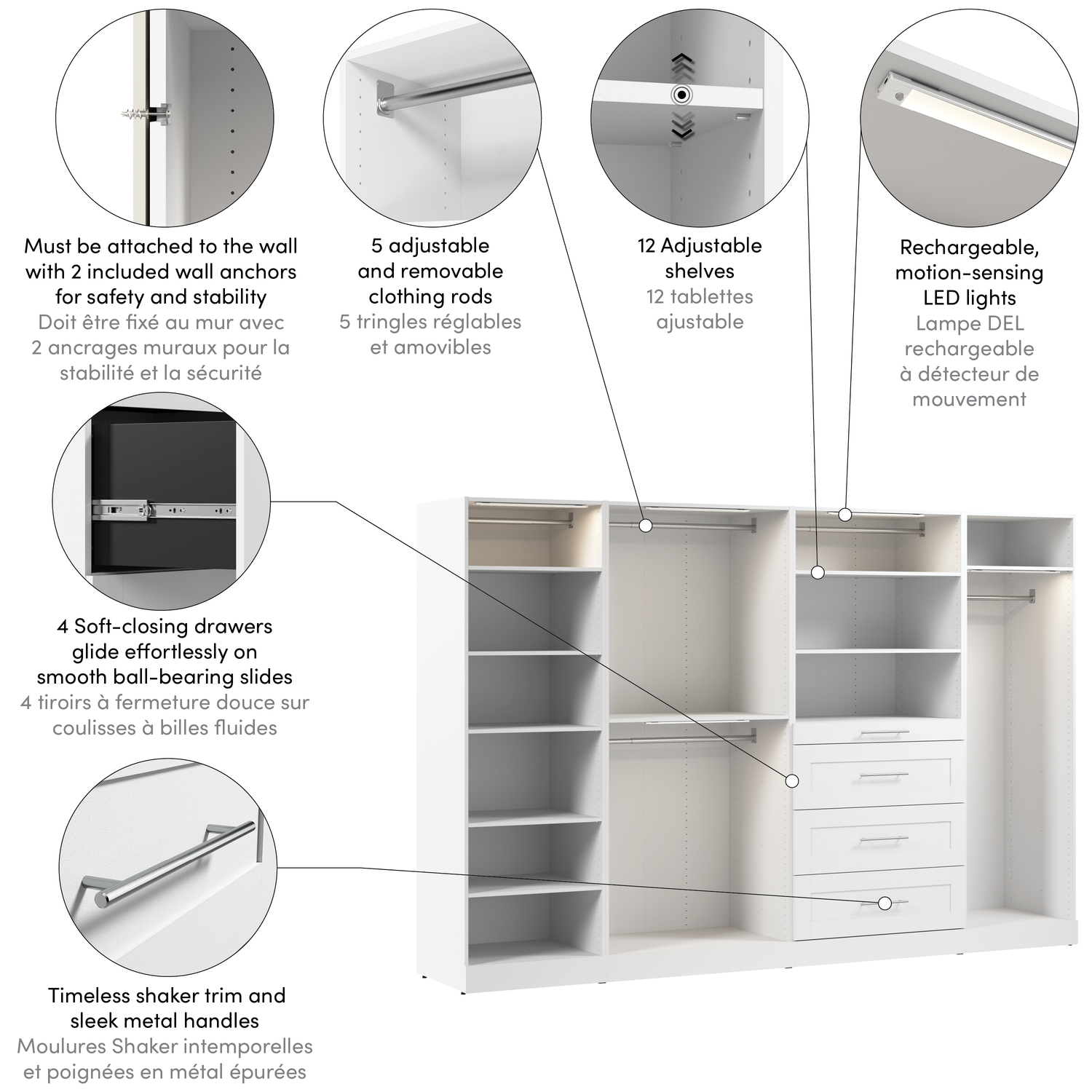 Must be attached to the wall with 2 included wall anchors for safety and stability
Doit être fixé au mur avec 2 ancrages muraux pour la stabilité et la sécurité

5 adjustable and removable clothing rods
5 tringles réglables et amovibles

12 Adjustable shelves
12 tablettes ajustable

Rechargeable, motion-sensing LED lights
Lampe DEL rechargeable à détecteur de mouvement

4 Soft-closing drawers glide effortlessly on smooth ball-bearing slides
4 tiroirs à fermeture douce sur coulisses à billes fluides

Timeless shaker trim and sleek metal handles
Moulures Shaker intemporelles et poignées en métal épurées