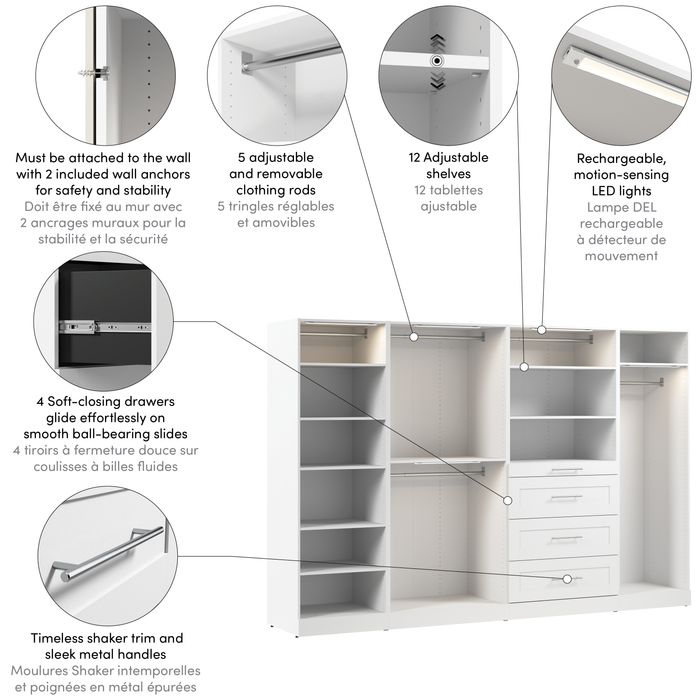 Must be attached to the wall with 2 included wall anchors for safety and stability
Doit être fixé au mur avec 2 ancrages muraux pour la stabilité et la sécurité

5 adjustable and removable clothing rods
5 tringles réglables et amovibles

12 Adjustable shelves
12 tablettes ajustable

Rechargeable, motion-sensing LED lights
Lampe DEL rechargeable à détecteur de mouvement

4 Soft-closing drawers glide effortlessly on smooth ball-bearing slides
4 tiroirs à fermeture douce sur coulisses à billes fluides

Timeless shaker trim and sleek metal handles
Moulures Shaker intemporelles et poignées en métal épurées