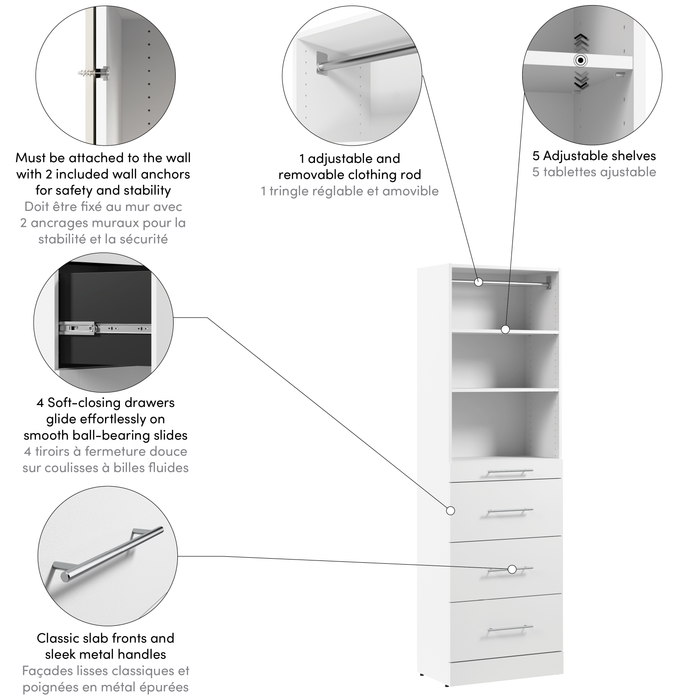 Must be attached to the wall with 2 included wall anchors for safety and stability
Doit être fixé au mur avec 2 ancrages muraux pour la stabilité et la sécurité

1 adjustable and removable clothing rod
1 tringle réglable et amovible

5 Adjustable shelves
5 tablettes ajustable

4 Soft-closing drawers glide effortlessly on smooth ball-bearing slides
4 tiroirs à fermeture douce sur coulisses à billes fluides

Classic slab fronts and sleek metal handles
Façades lisses classiques et poignées en métal épurées