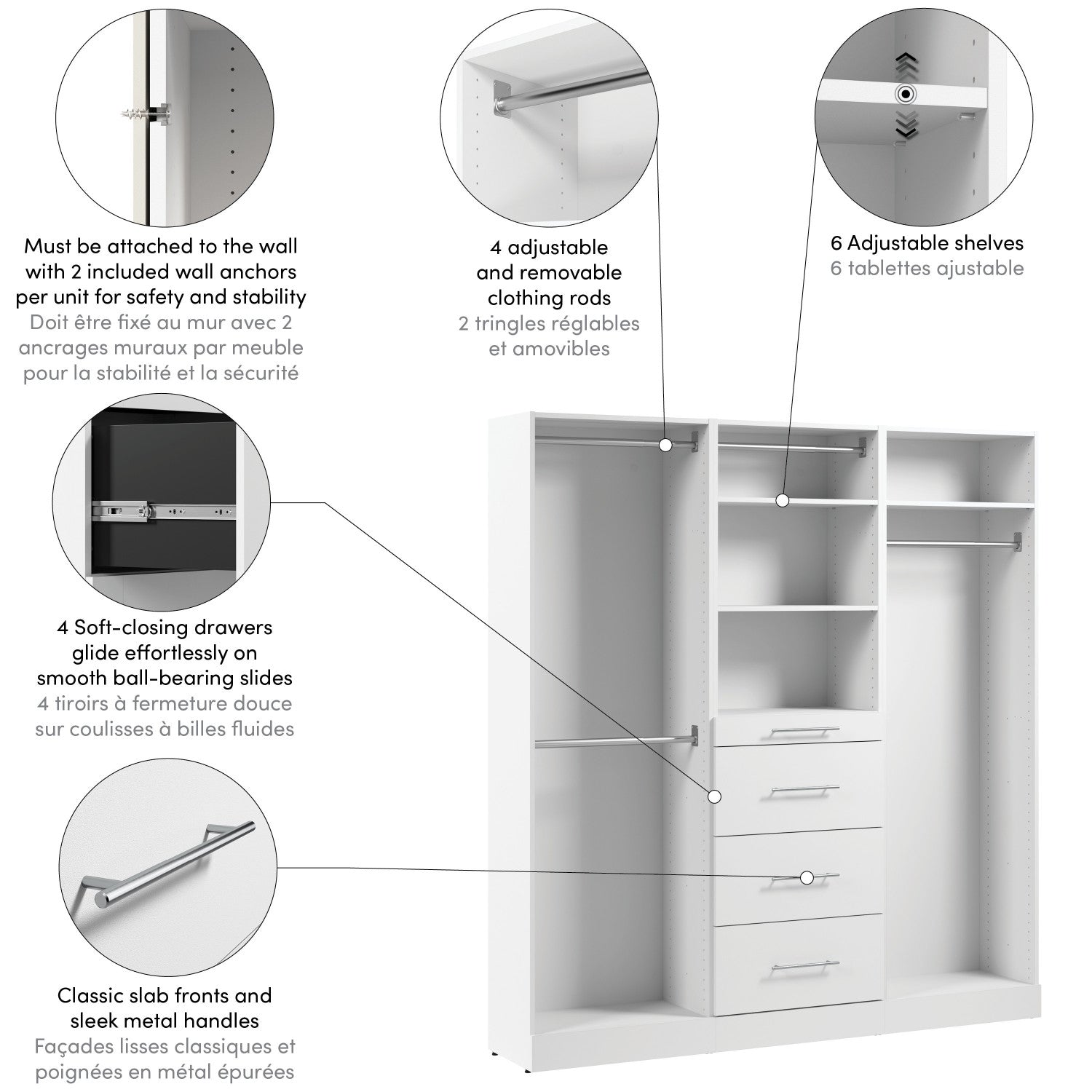 Must be attached to the wall with 2 included wall anchors per unit for safety and stability
Doit être fixé au mur avec 2 ancrages muraux par meuble pour la stabilité et la sécurité

4 adjustable and removable clothing rods
2 tringles réglables et amovibles

6 Adjustable shelves
6 tablettes ajustable

4 Soft-closing drawers glide effortlessly on smooth ball-bearing slides
4 tiroirs à fermeture douce sur coulisses à billes fluides

Classic slab fronts and sleek metal handles
Façades lisses classiques et poignées en métal épurées