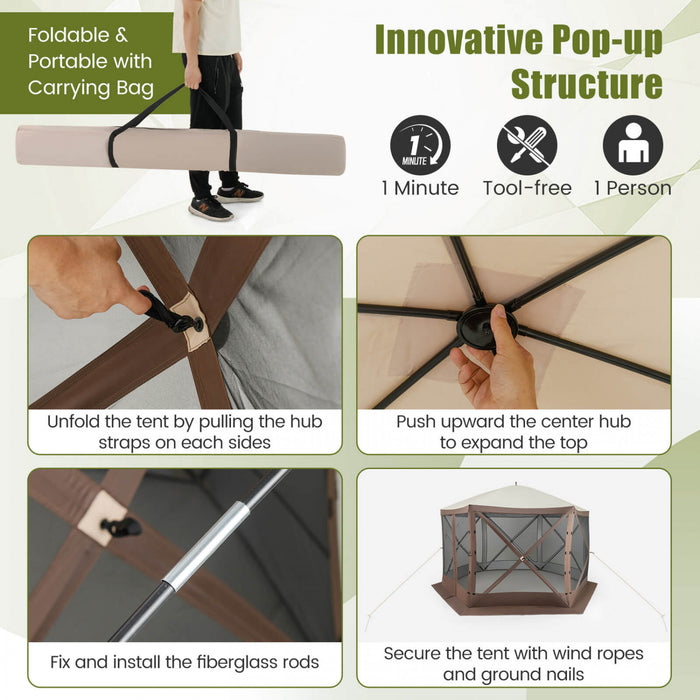 Foldable & Portable with Carrying Bag

Innovative Pop-up Structure

1 MINUTE

1 Minute

Tool-free

1 Person

Unfold the tent by pulling the hub straps on each sides

Push upward the center hub to expand the top

Fix and install the fiberglass rods

Secure the tent with wind ropes and ground nails