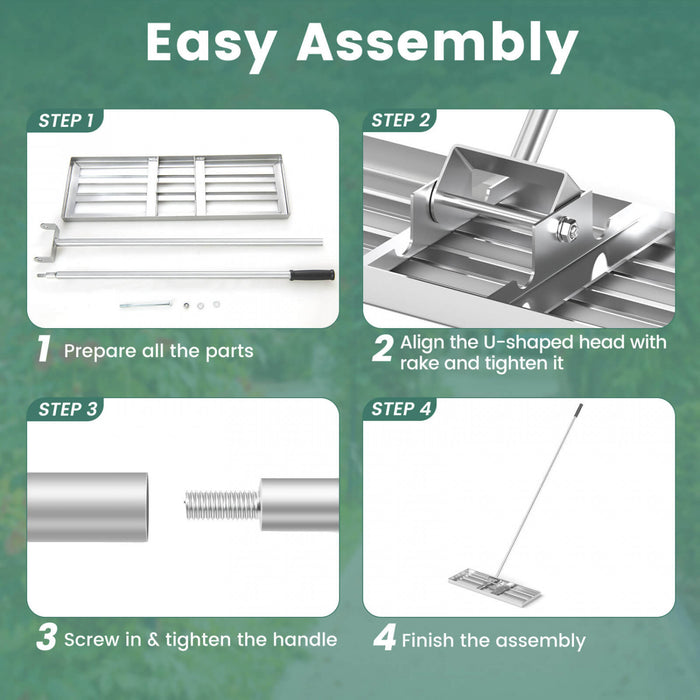 Easy Assembly

STEP 1

1 Prepare all the parts

STEP 2

2 Align the U-shaped head with rake and tighten it

STEP 3

3 Screw in & tighten the handle

STEP 4

4 Finish the assembly