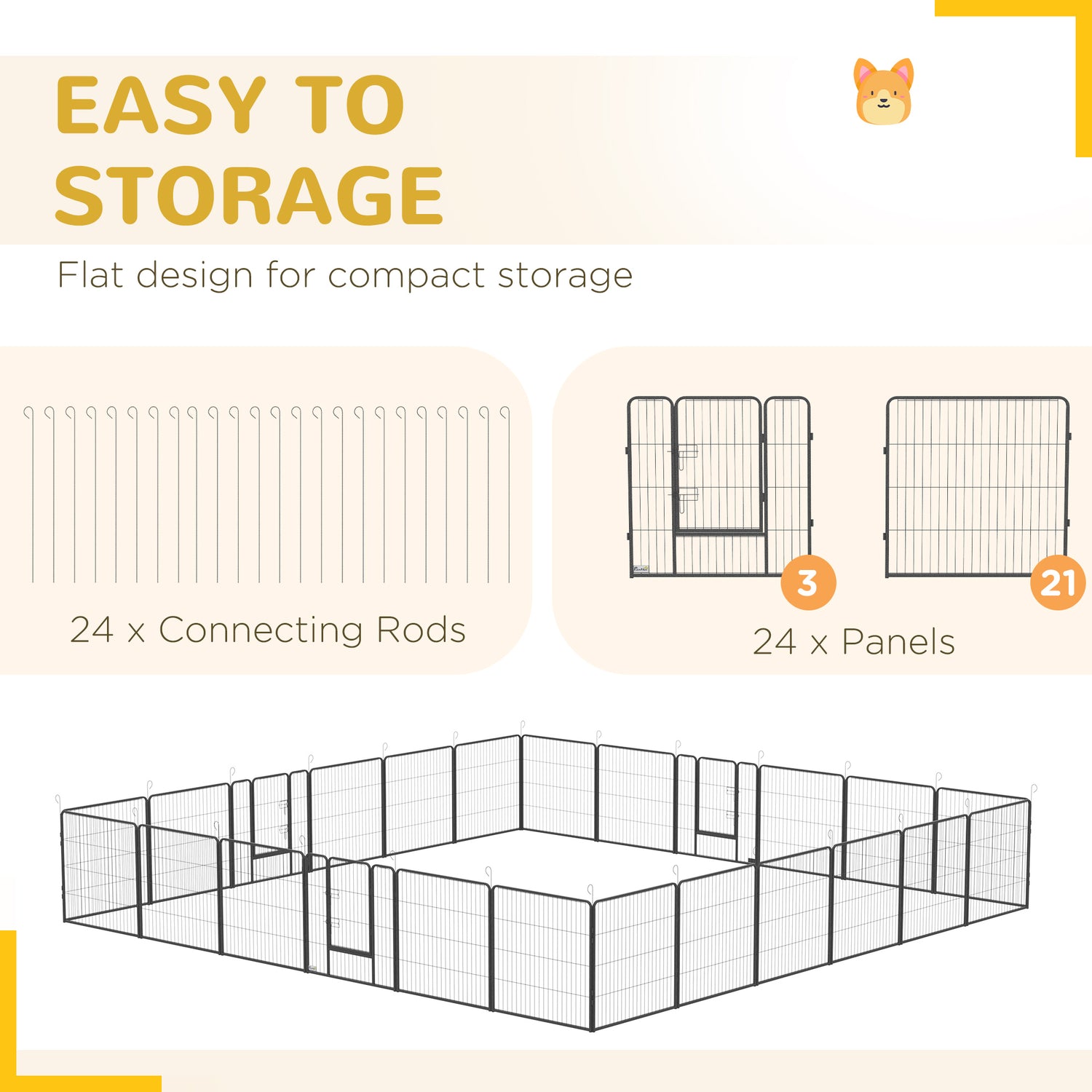 EASY TO STORAGE

Flat design for compact storage

24 x Connecting Rods

3

21

24 x Panels