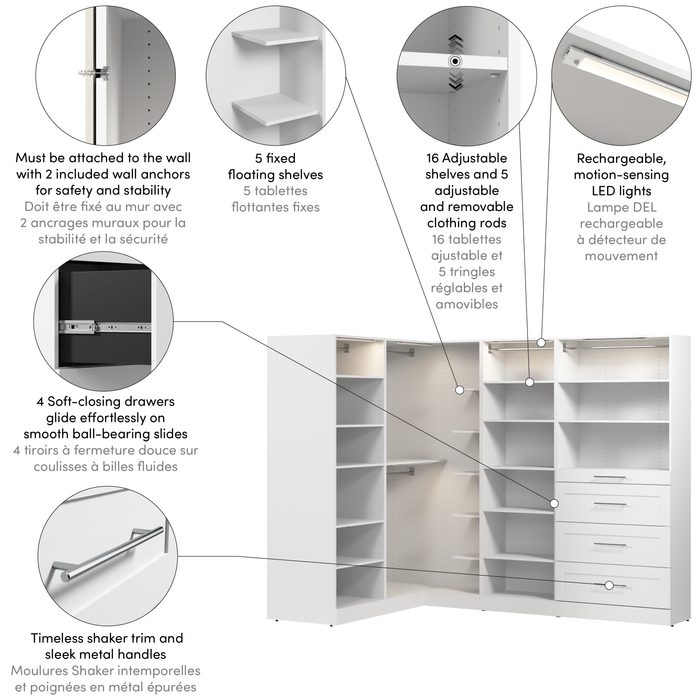 Must be attached to the wall with 2 included wall anchors for safety and stability
Doit être fixé au mur avec 2 ancrages muraux pour la stabilité et la sécurité

5 fixed floating shelves
5 tablettes flottantes fixes

16 Adjustable shelves and 5 adjustable and removable clothing rods
16 tablettes ajustable et 5 tringles réglables et amovibles

Rechargeable, motion-sensing LED lights
Lampe DEL rechargeable à détecteur de mouvement

4 Soft-closing drawers glide effortlessly on smooth ball-bearing slides
4 tiroirs à fermeture douce sur coulisses à billes fluides

Timeless shaker trim and sleek metal handles
Moulures Shaker intemporelles et poignées en métal épurées