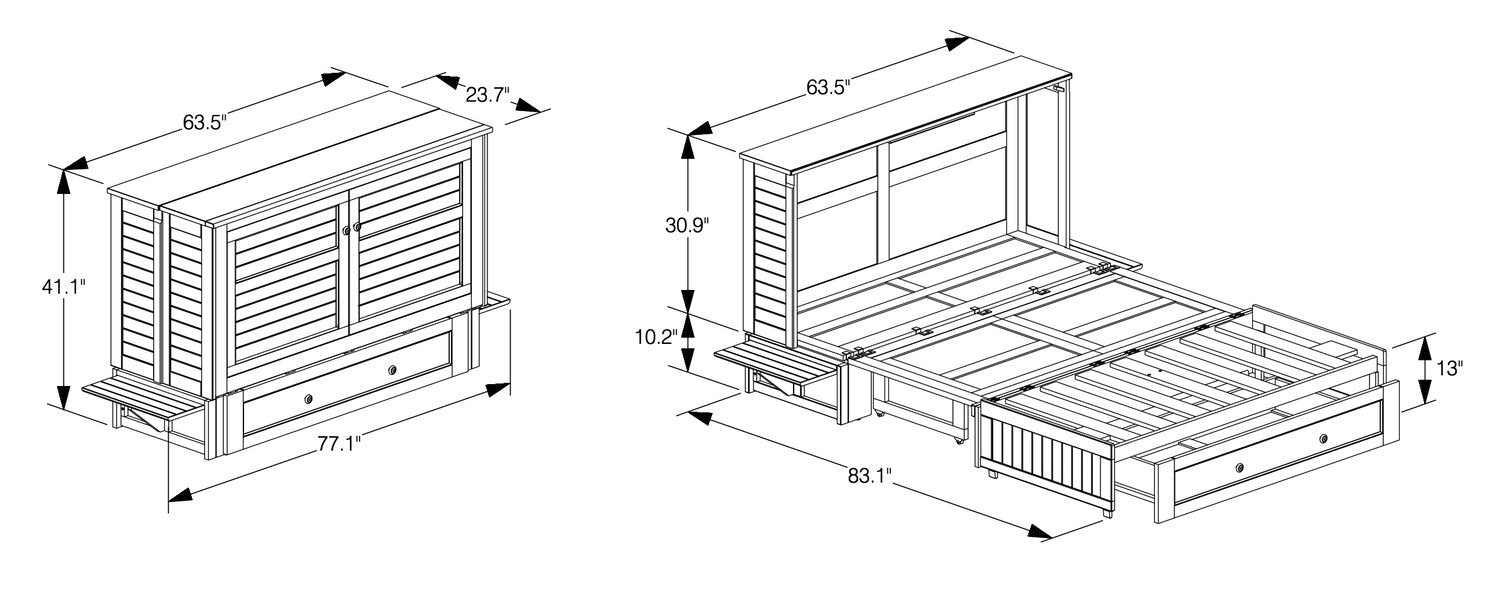 63.5"

23.7"

41.1"

77.1"

63.5"

30.9"

10.2"

13"

83.1"