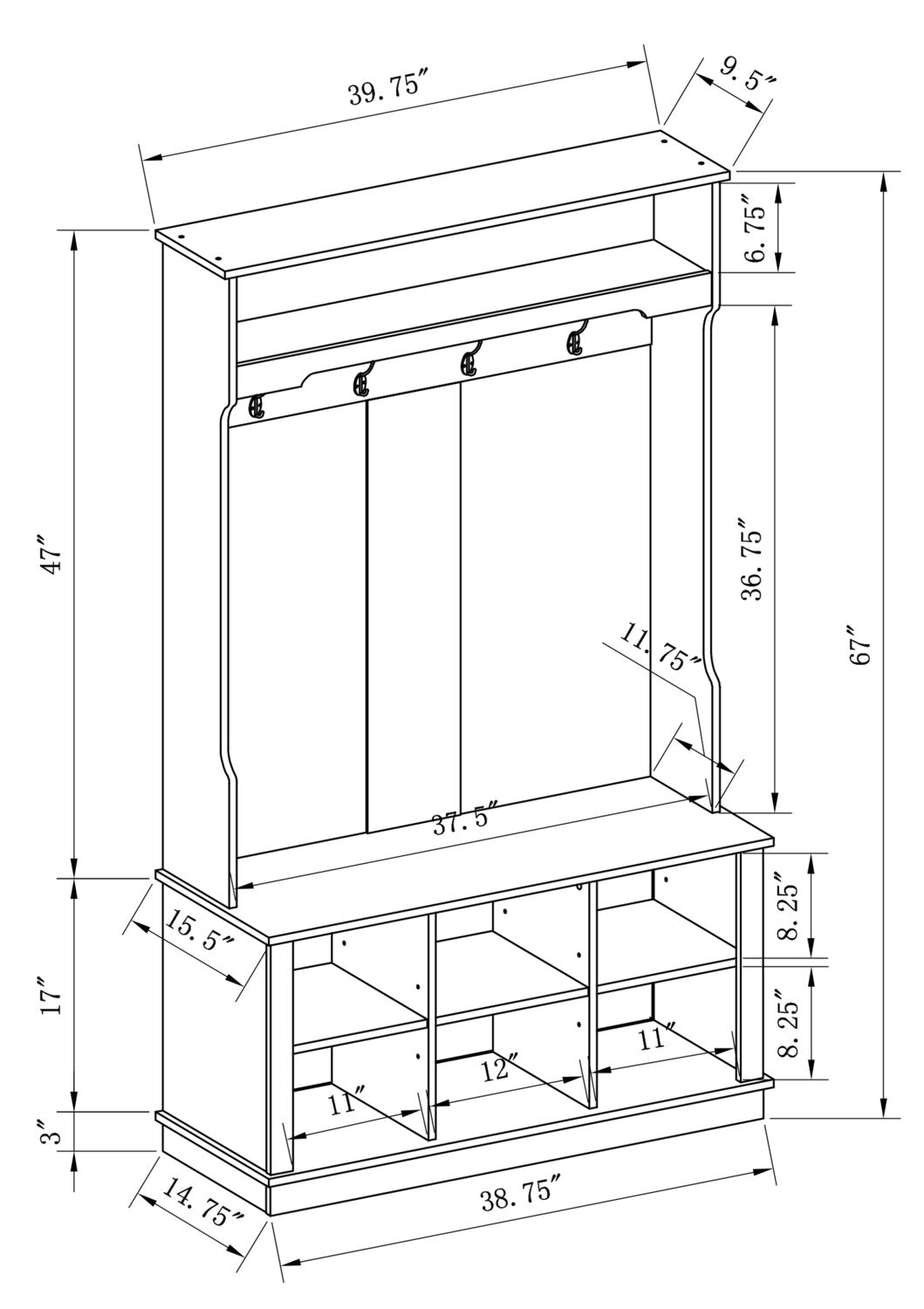 39.75″
9.5″
6.75″
47″
36.75″
67″
11.75″
37.5″
15.5″
8.25″
17″
8.25″
11″
12″
11″
3″
14.75″
38.75″