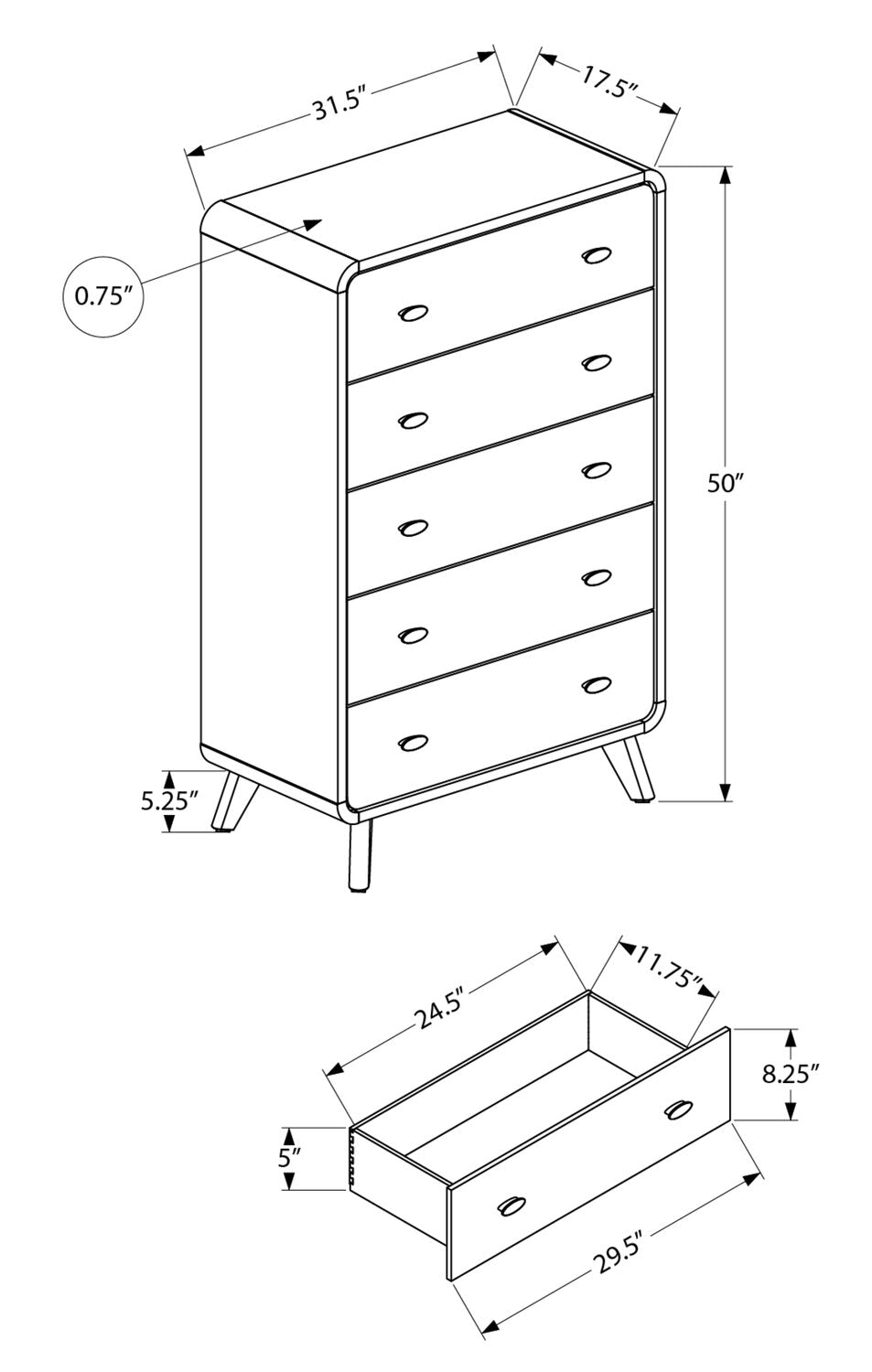 31.5″
17.5″
0.75″
50″
5.25″
24.5″
11.75″
8.25″
5″
29.5″